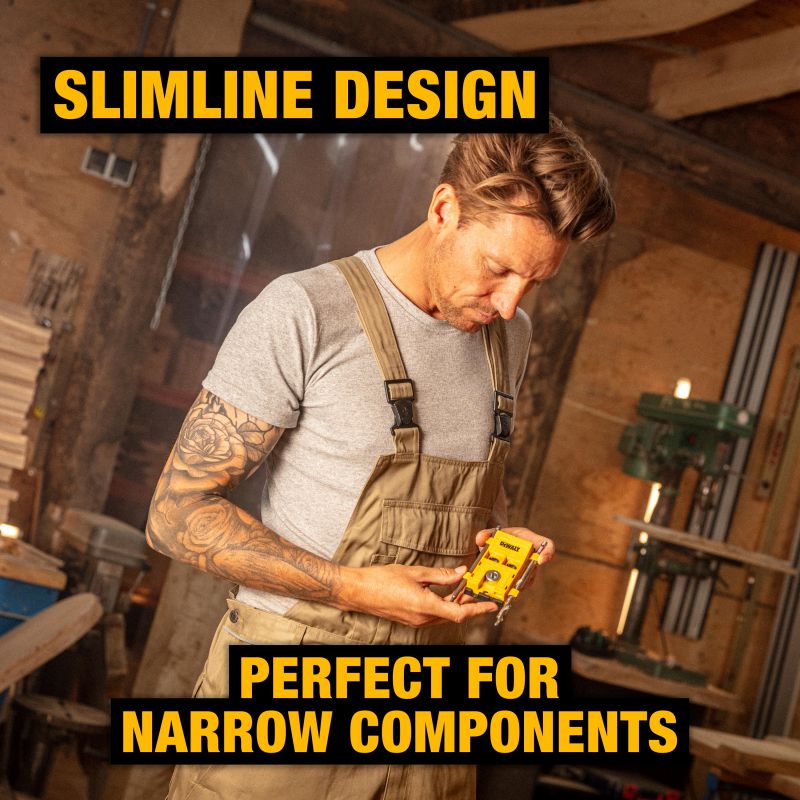 SLIMLINE DESIGN

DEWALT

PERFECT FOR NARROW COMPONENTS